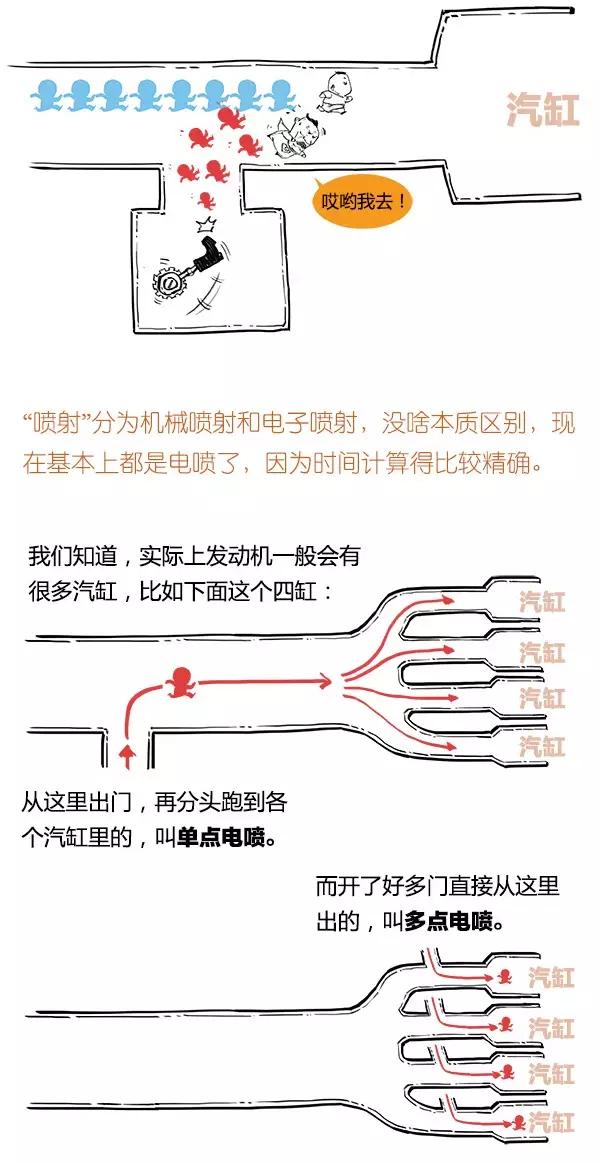 汽缸

哎哟我去！

“喷射”分为机械喷射和电子喷射，没啥本质区别，现在基本上都是电喷了，因为时间计算得比较精确。

我们知道，实际上发动机一般会有很多汽缸，比如下面这个四缸：

汽缸
汽缸
汽缸
汽缸

从这里出门，再分头跑到各个汽缸里的，叫单点电喷。

而开了好多门直接从这里出的，叫多点电喷。

汽缸
汽缸
汽缸
汽缸